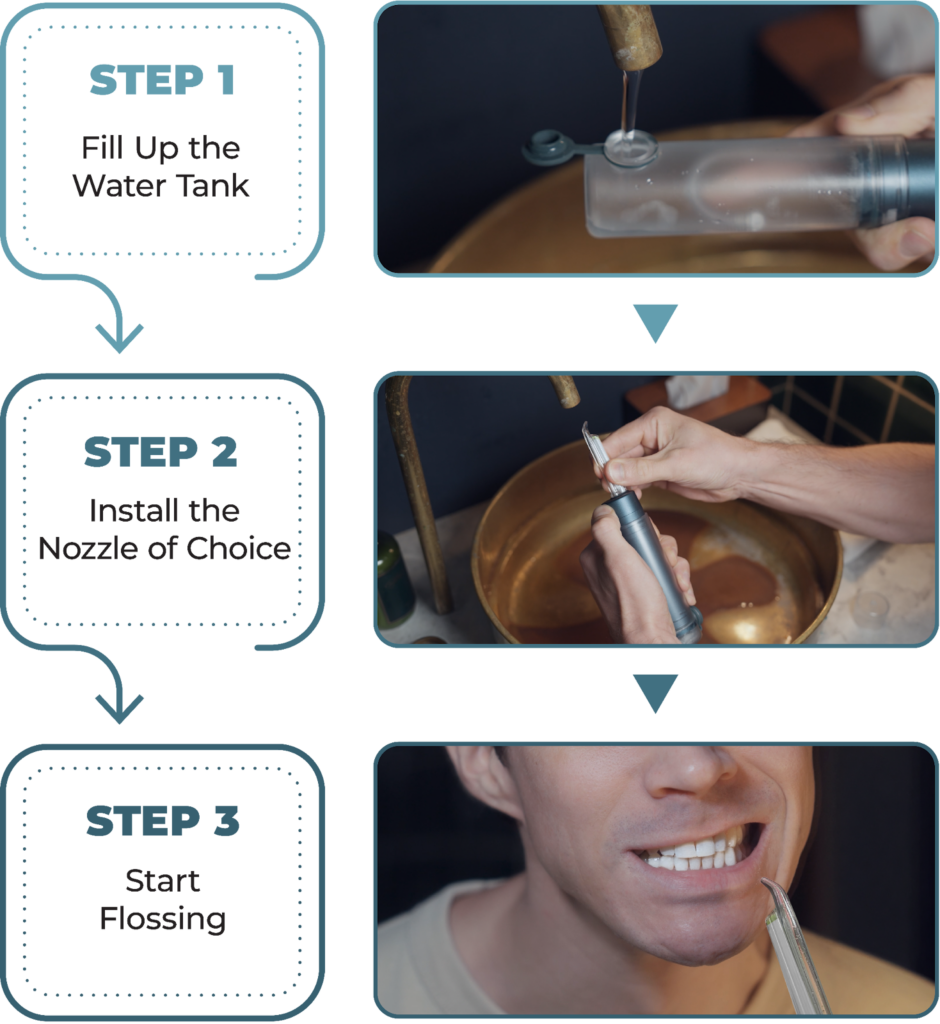 STEP 1

Fill Up the Water Tank

STEP 2

Install the Nozzle of Choice

STEP 3

Start Flossing